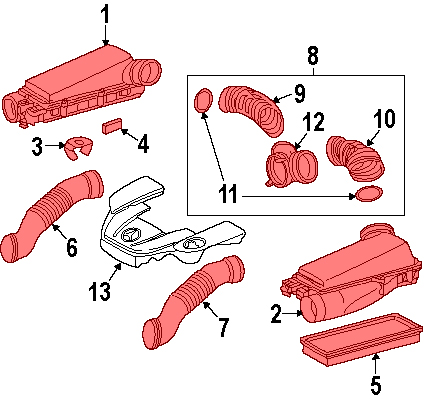 1
8
9
12
10
3
4
11
6
13
7
2
5