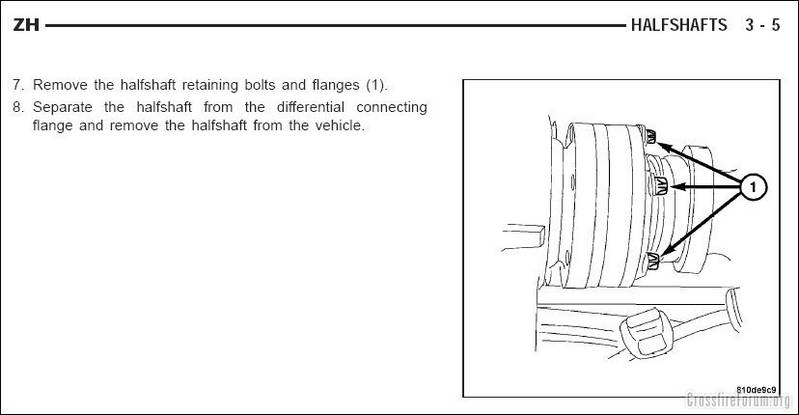 ZH HALFSHAFTS 3 - 5

7. Remove the halfshaft retaining bolts and flanges (1).

8. Separate the halfshaft from the differential connecting flange and remove the halfshaft from the vehicle.

1

810de9c9

CrossfireForum.org